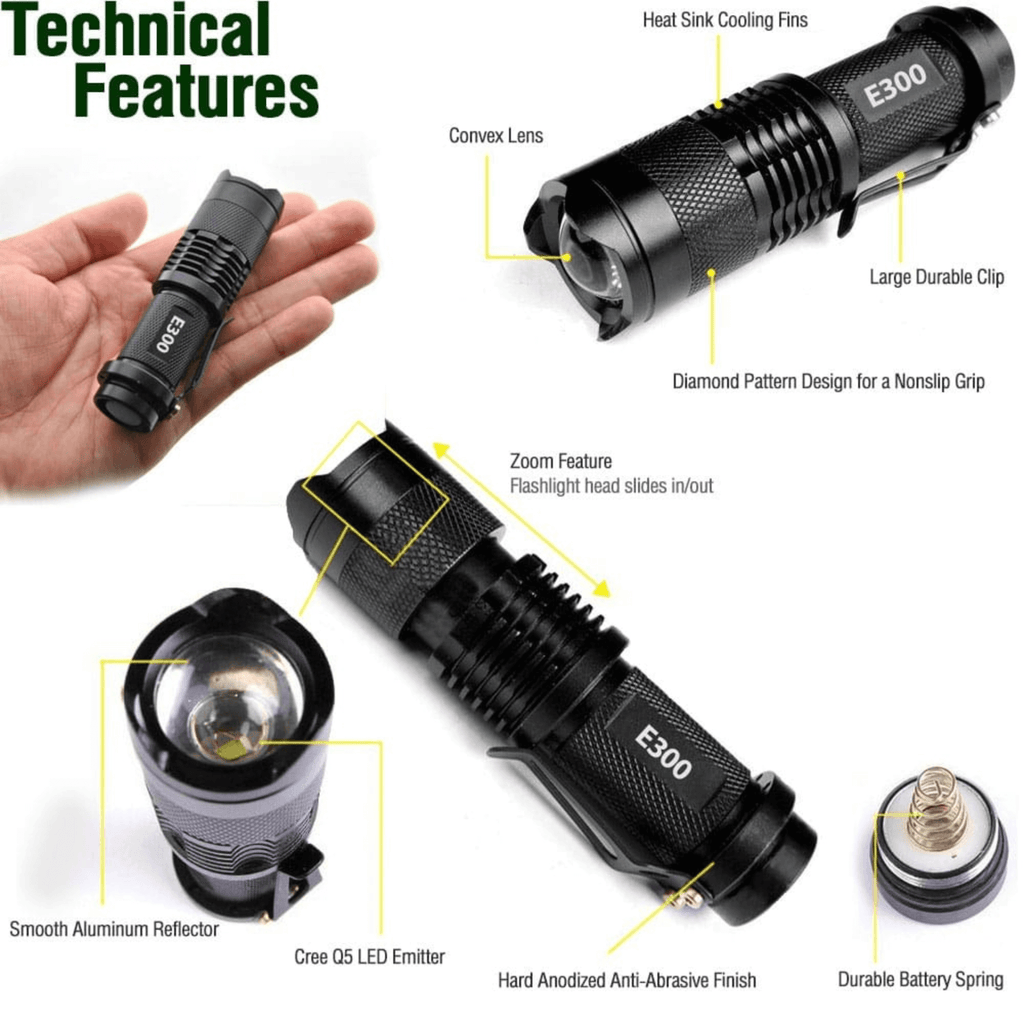 Technical Features

Heat Sink Cooling Fins

E300

Convex Lens

Large Durable Clip

Diamond Pattern Design for a Nonslip Grip

E300

Zoom Feature
Flashlight head slides in/out

E300

Smooth Aluminum Reflector

Cree Q5 LED Emitter

Hard Anodized Anti-Abrasive Finish

Durable Battery Spring